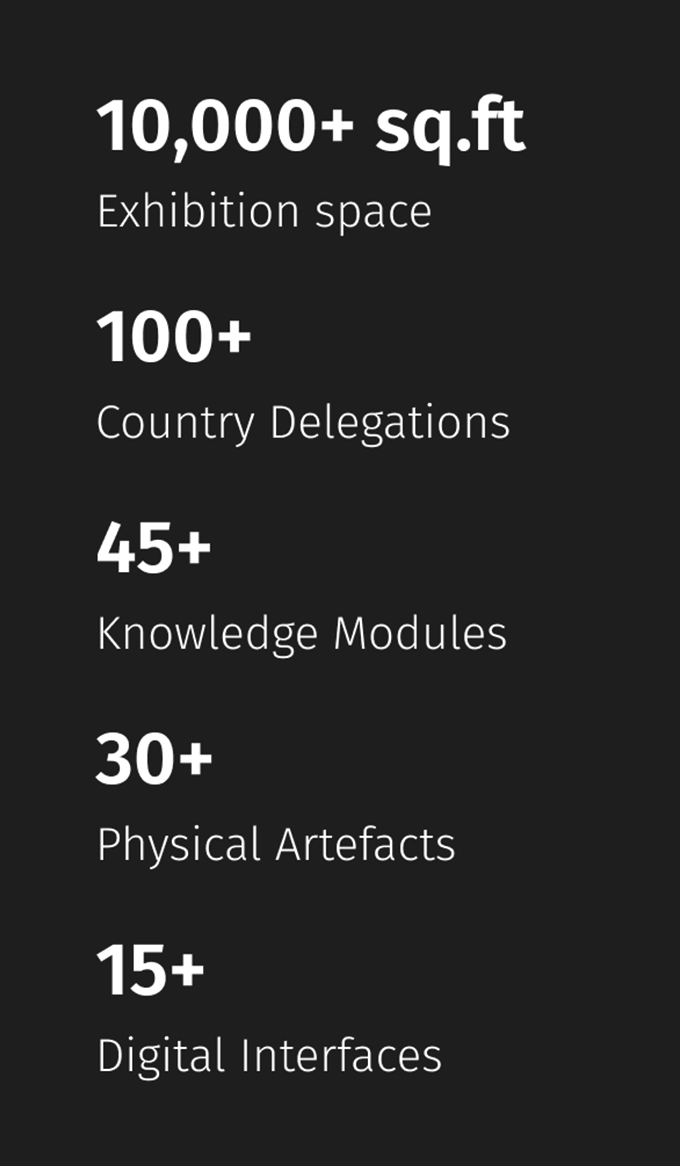 10,000+ sq.ft
Exhibition space

100+
Country Delegations

45+
Knowledge Modules

30+
Physical Artefacts

15+
Digital Interfaces